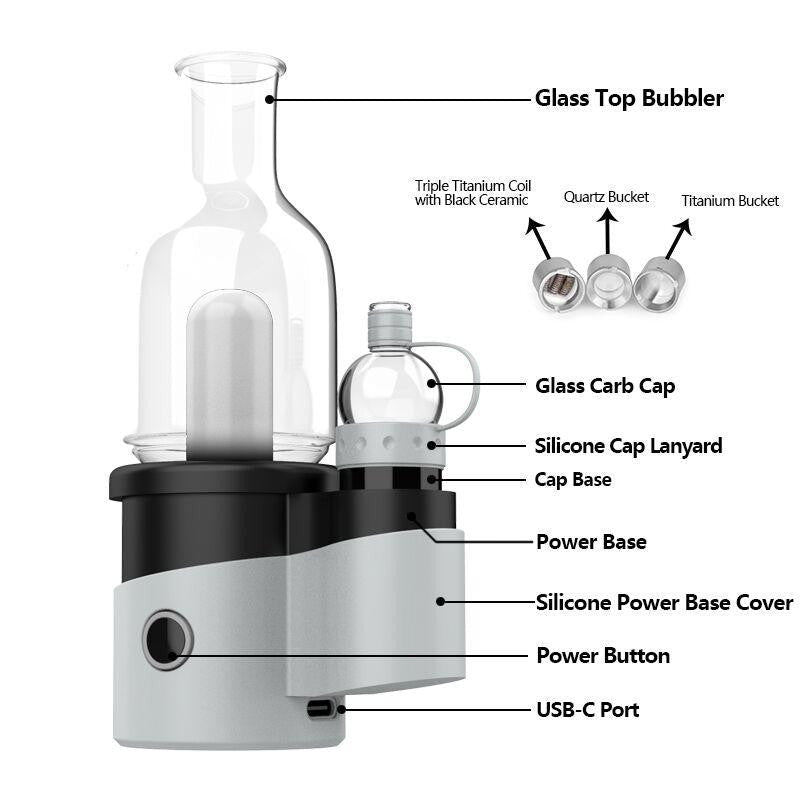 Glass Top Bubbler

Triple Titanium Coil with Black Ceramic

Quartz Bucket

Titanium Bucket

Glass Carb Cap

Silicone Cap Lanyard

Cap Base

Power Base

Silicone Power Base Cover

Power Button

USB-C Port