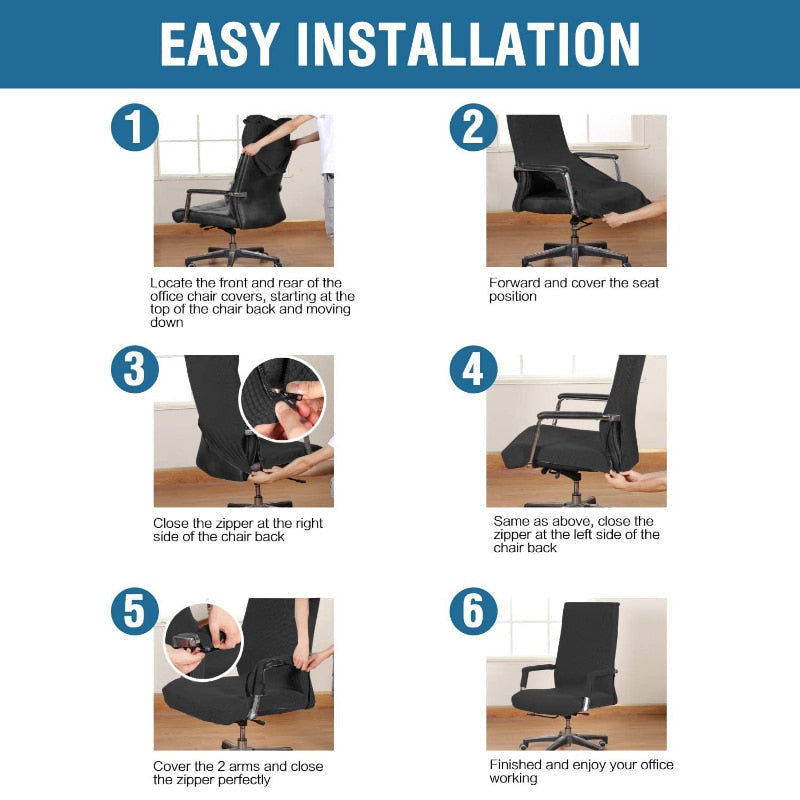 EASY INSTALLATION

1

Locate the front and rear of the office chair covers, starting at the top of the chair back and moving down

2

Forward and cover the seat position

3

Close the zipper at the right side of the chair back

4

Same as above, close the zipper at the left side of the chair back

5

Cover the 2 arms and close the zipper perfectly

6

Finished and enjoy your office working